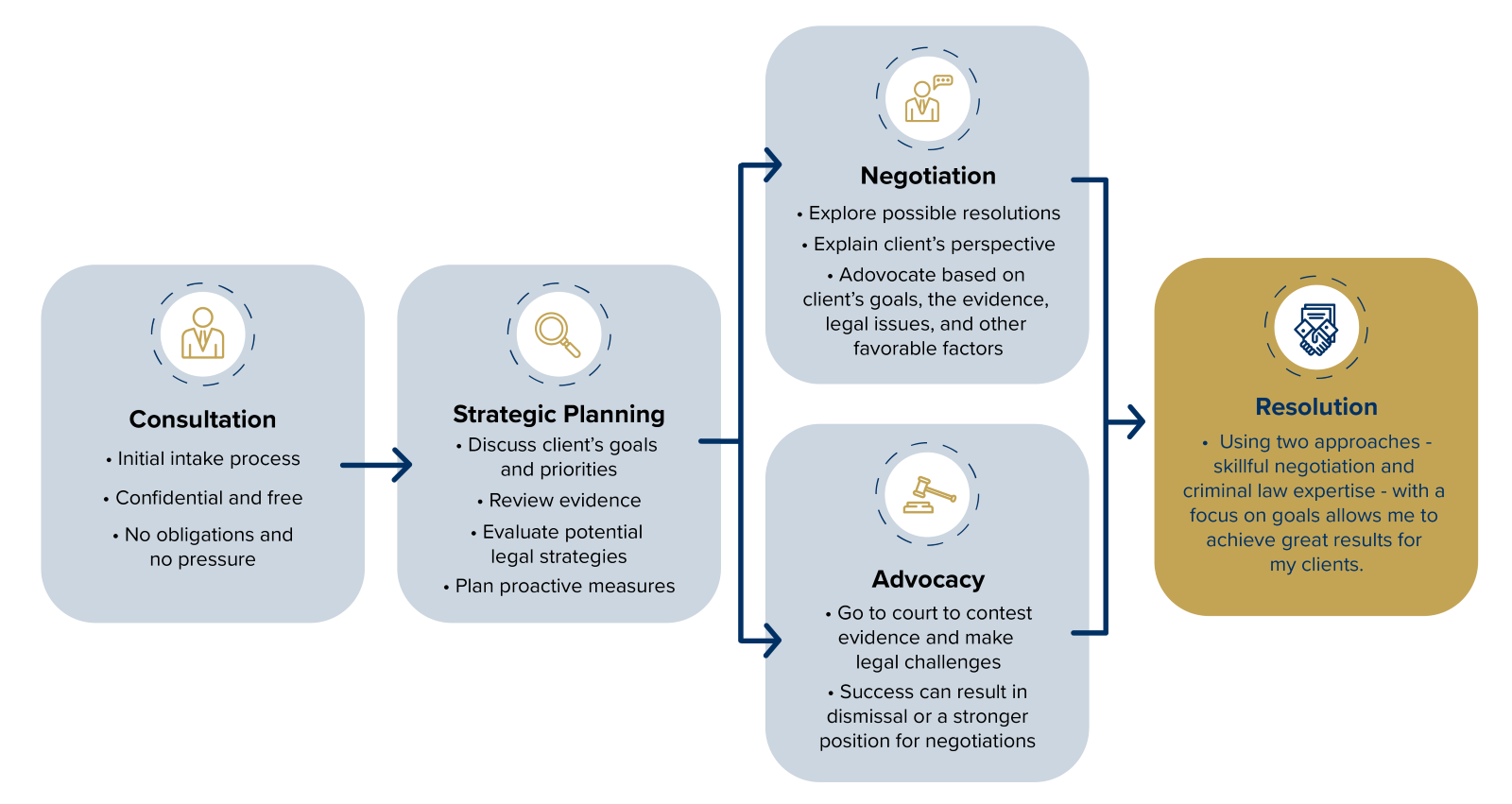 Consultation
• Initial intake process
• Confidential and free
• No obligations and no pressure

Strategic Planning
• Discuss client's goals and priorities
• Review evidence
• Evaluate potential legal strategies
• Plan proactive measures

Negotiation
• Explore possible resolutions
• Explain client's perspective
• Adovocate based on client's goals, the evidence, legal issues, and other favorable factors

Advocacy
• Go to court to contest evidence and make legal challenges
• Success can result in dismissal or a stronger position for negotiations

Resolution
• Using two approaches - skillful negotiation and criminal law expertise - with a focus on goals allows me to achieve great results for my clients.